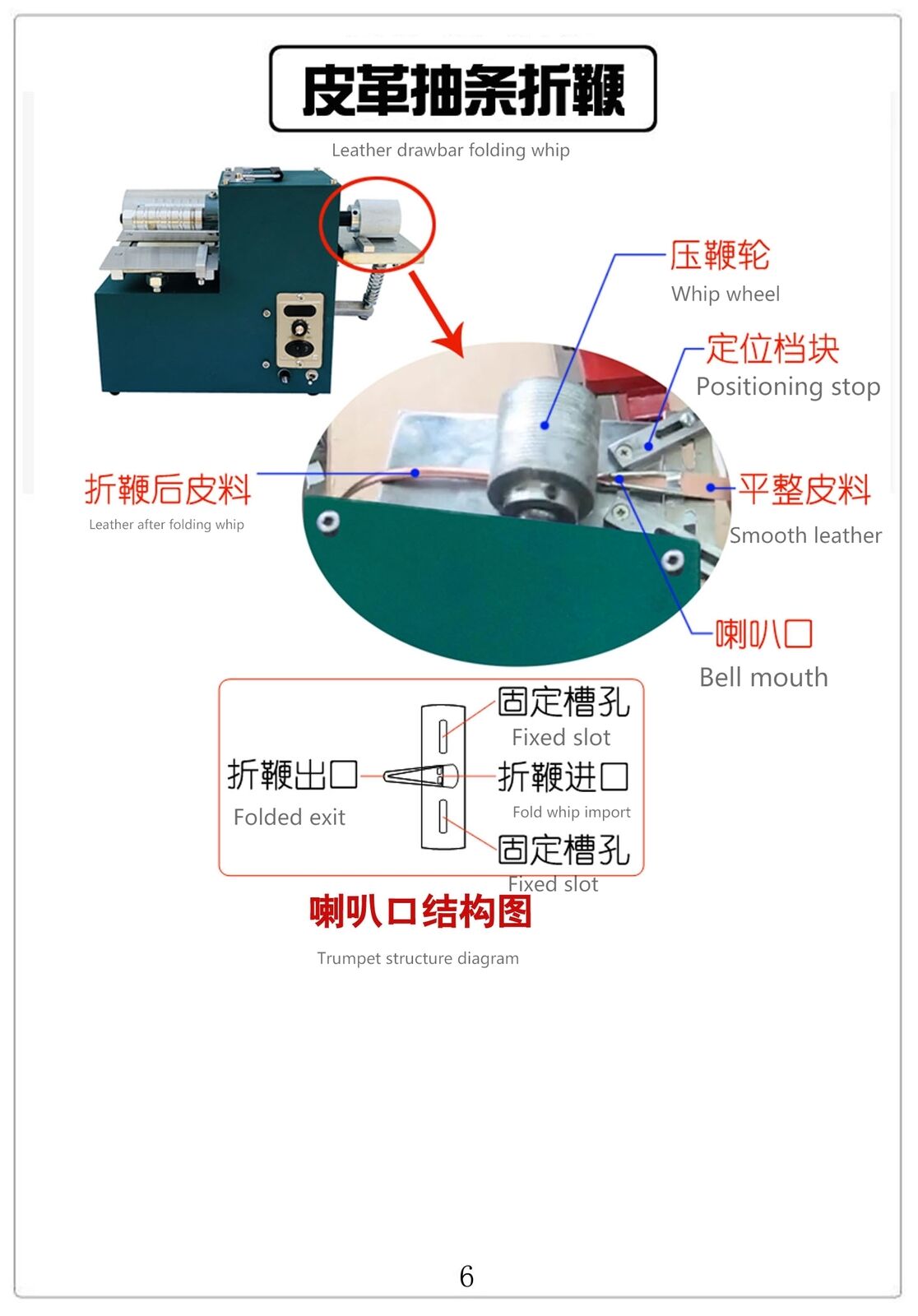 皮革抽条折鞭

Leather drawbar folding whip

压鞭轮

Whip wheel

定位档块

Positioning stop

折鞭后皮料

Leather after folding whip

平整皮料

Smooth leather

喇叭口

Bell mouth

固定槽孔

Fixed slot

折鞭出口

Folded exit

折鞭进口

Fold whip import

固定槽孔

Fixed slot

喇叭口结构图

Trumpet structure diagram

6