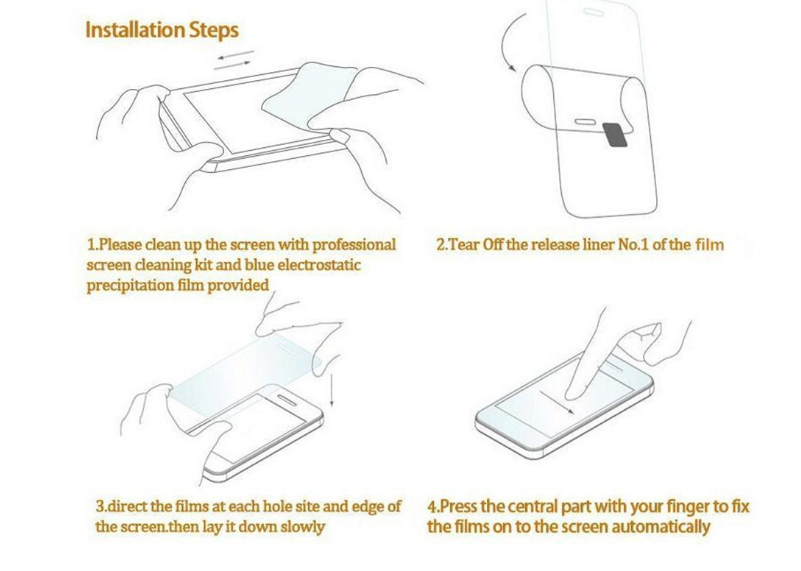 Installation Steps

1.Please clean up the screen with professional screen cleaning kit and blue electrostatic precipitation film provided

2.Tear Off the release liner No.1 of the film

3.direct the films at each hole site and edge of the screen.then lay it down slowly

4.Press the central part with your finger to fix the films on to the screen automatically