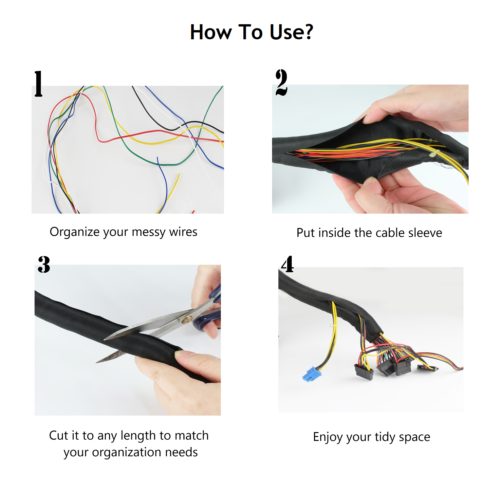 How To Use?

1

Organize your messy wires

2

Put inside the cable sleeve

3

Cut it to any length to match your organization needs

4

Enjoy your tidy space