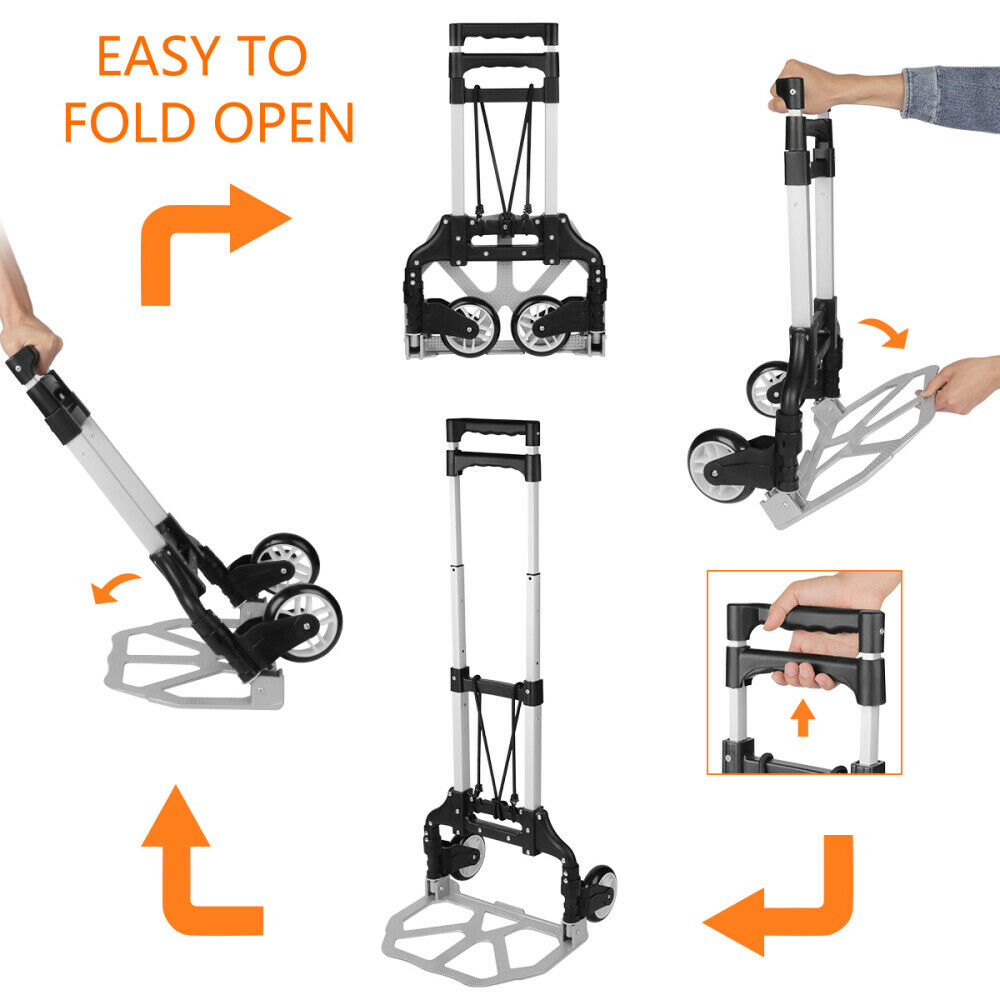 EASY TO FOLD OPEN