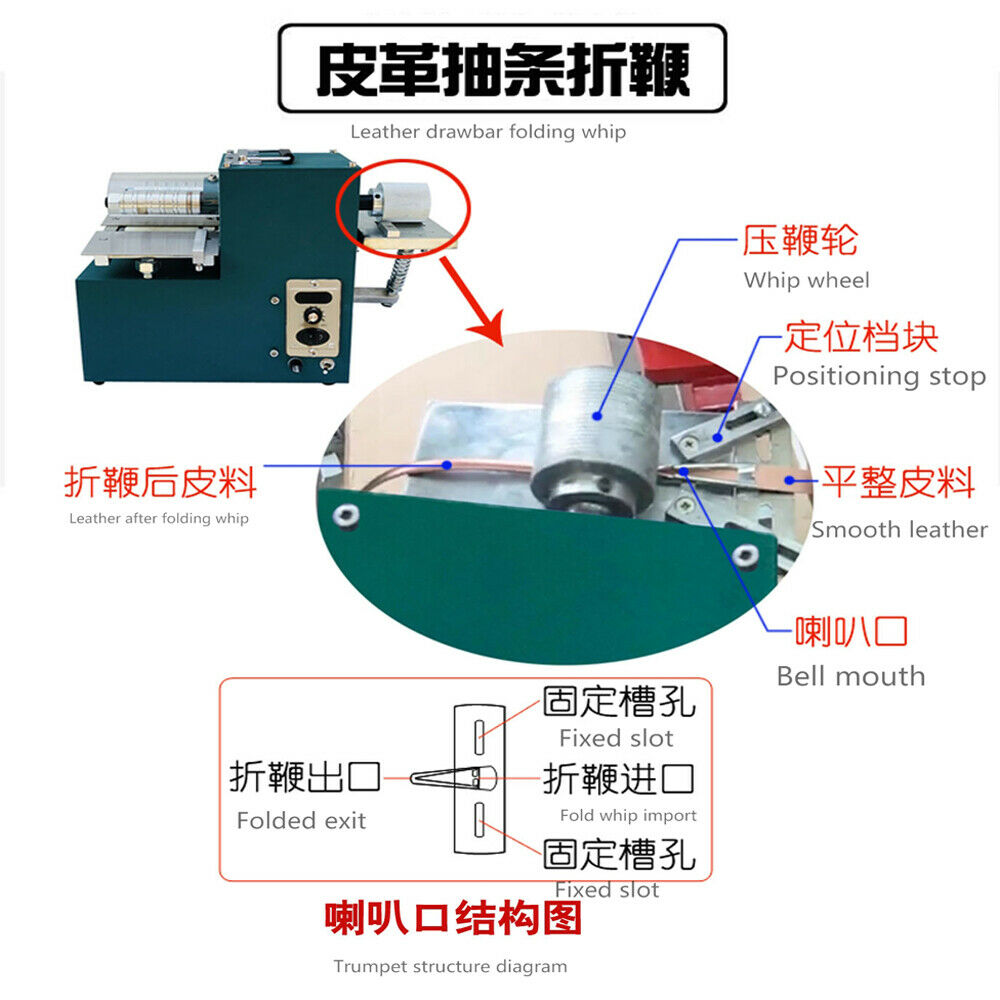 皮革抽条折鞭

Leather drawbar folding whip

压鞭轮
Whip wheel

定位档块
Positioning stop

折鞭后皮料
Leather after folding whip

平整皮料
Smooth leather

喇叭口
Bell mouth

固定槽孔
Fixed slot

折鞭出口
Folded exit

折鞭进口
Fold whip import

固定槽孔
Fixed slot

喇叭口结构图

Trumpet structure diagram